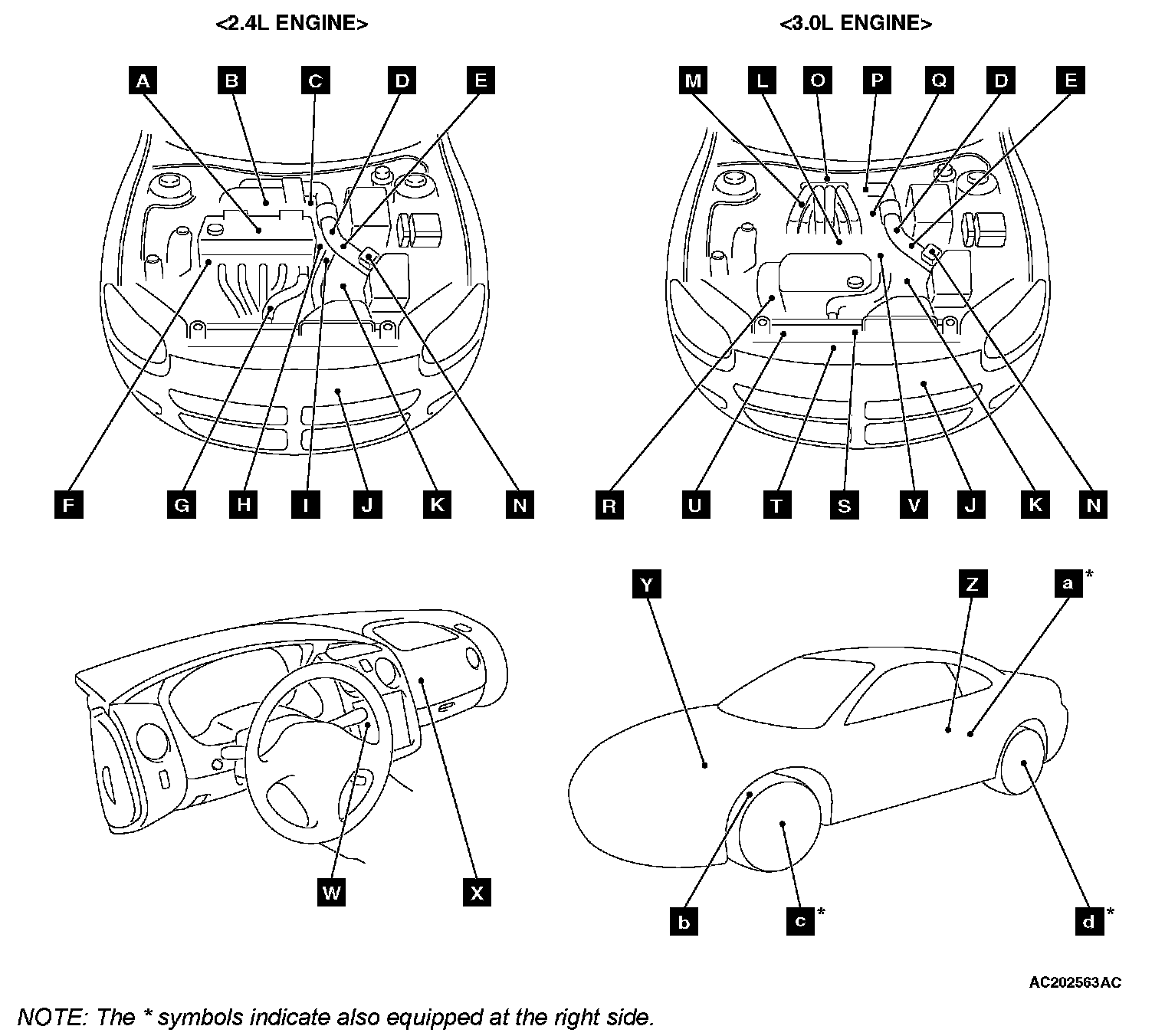 <2.4L ENGINE>

A B C D E

F G H I J K N

<3.0L ENGINE>

M L O P Q D E

R U T S V J K N

W X

Y Z a*

b c* d*

AC202563AC

NOTE: The * symbols indicate also equipped at the right side.