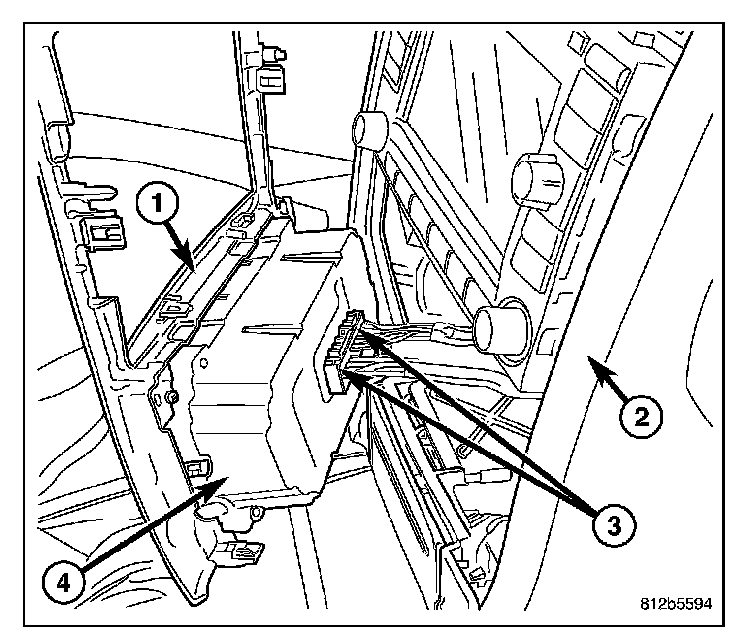 1
2
3
4
812b5594