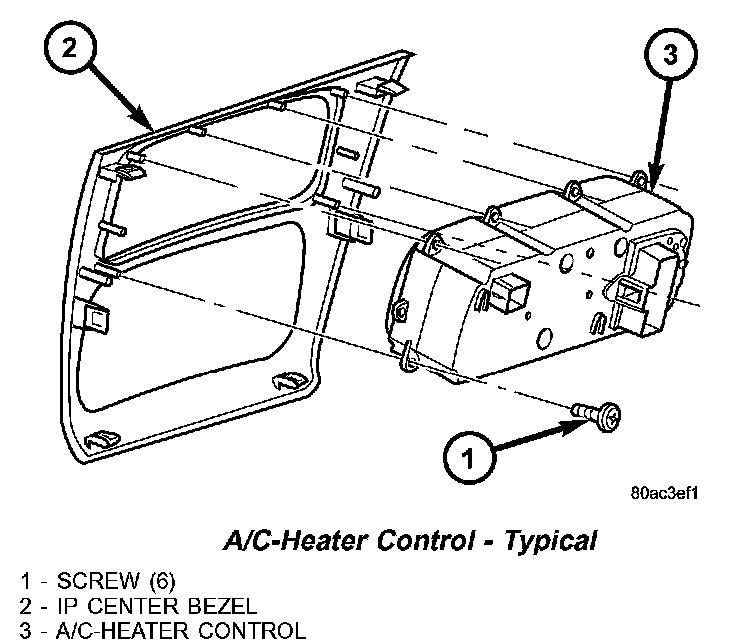 2

3

1

80ac3ef1

A/C-Heater Control - Typical

1 - SCREW (6)
2 - IP CENTER BEZEL
3 - A/C-HEATER CONTROL