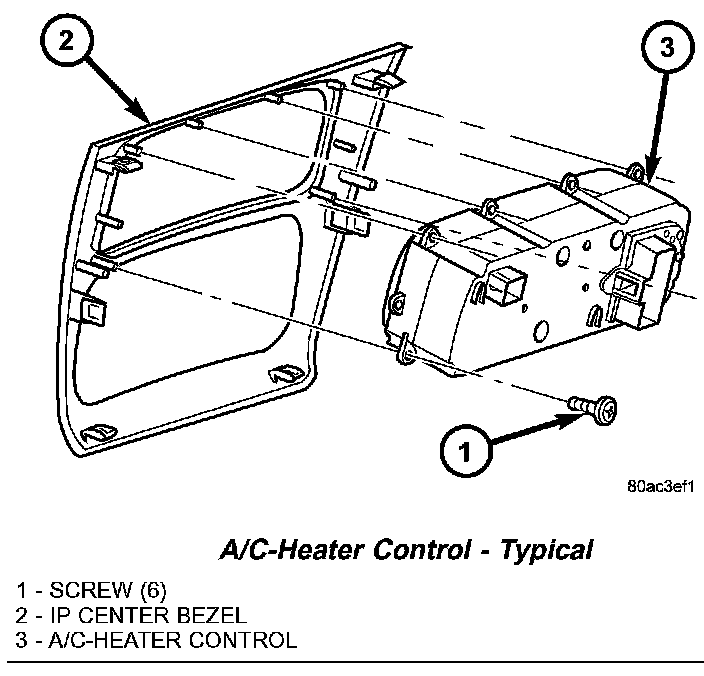 2

3

1

80ac3ef1

A/C-Heater Control - Typical

1 - SCREW (6)
2 - IP CENTER BEZEL
3 - A/C-HEATER CONTROL