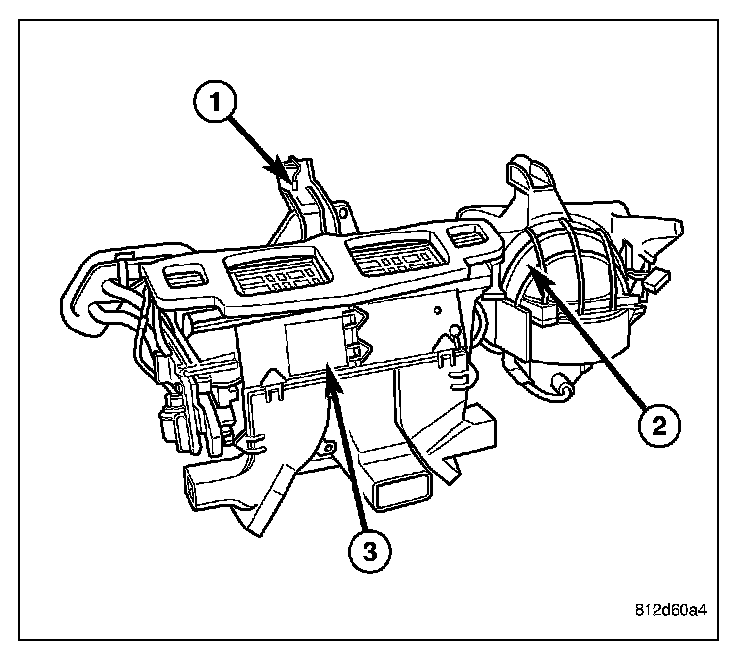 1

2

3

812d60a4