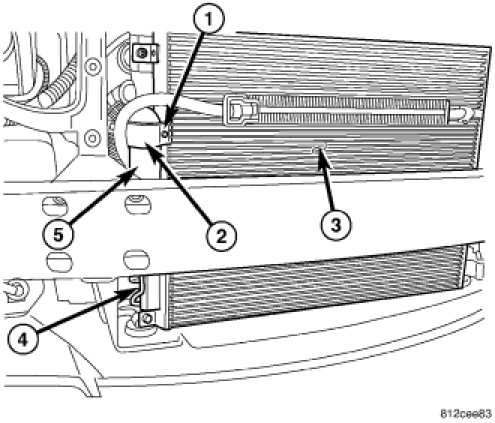 1
5
2
3
4
812cee83