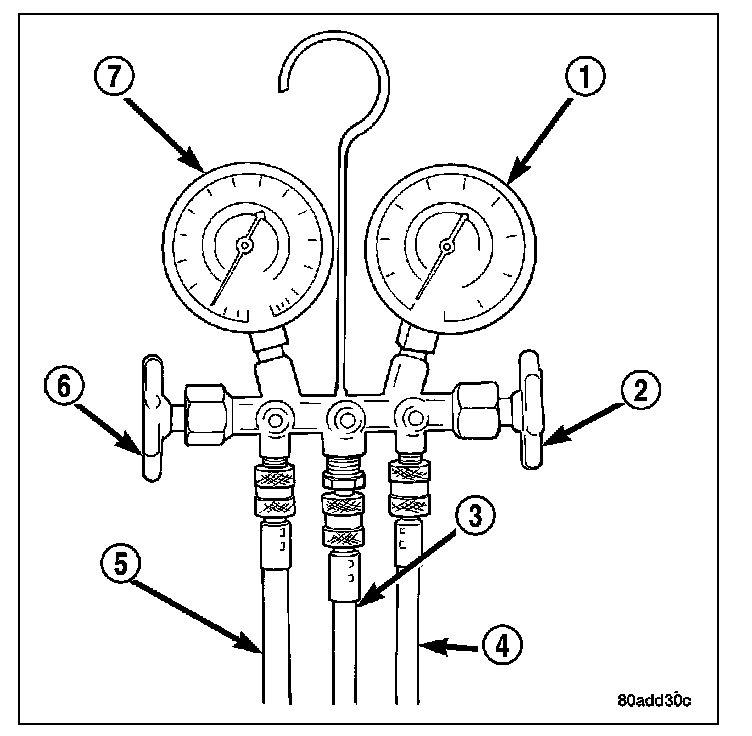 7
1
6
2
3
5
4
80add30c