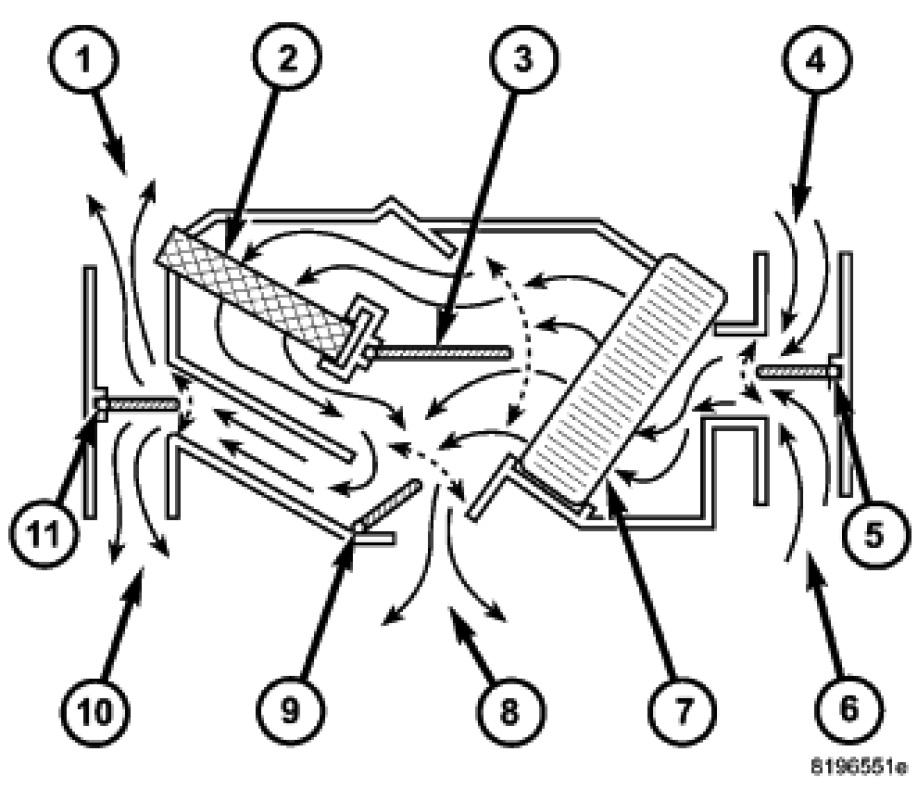 1
2
3
4
11
5
10
9
8
7
6
8196551e