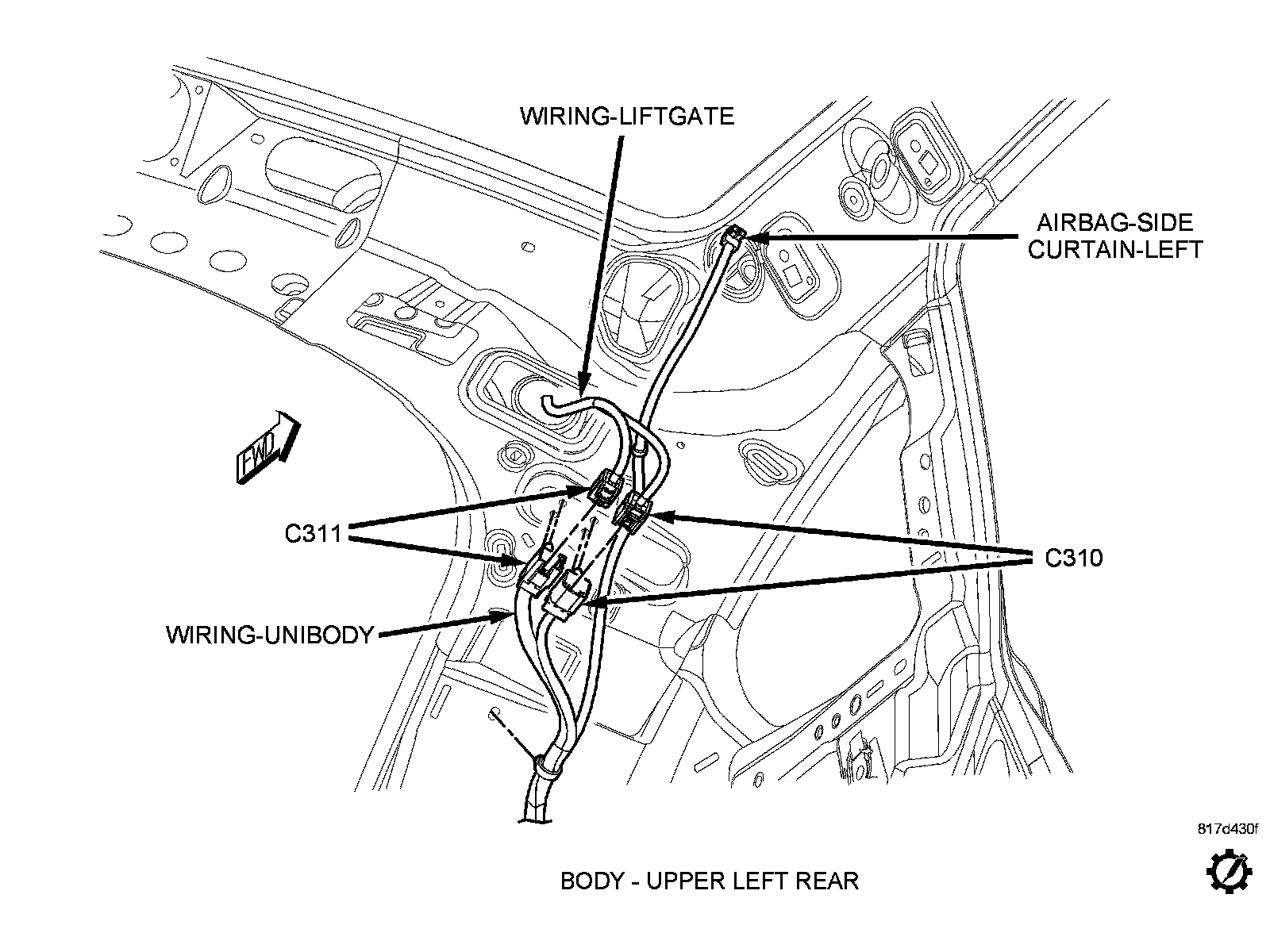 WIRING-LIFTGATE

AIRBAG-SIDE CURTAIN-LEFT

FWD

C311

C310

WIRING-UNIBODY

817d430f

BODY - UPPER LEFT REAR