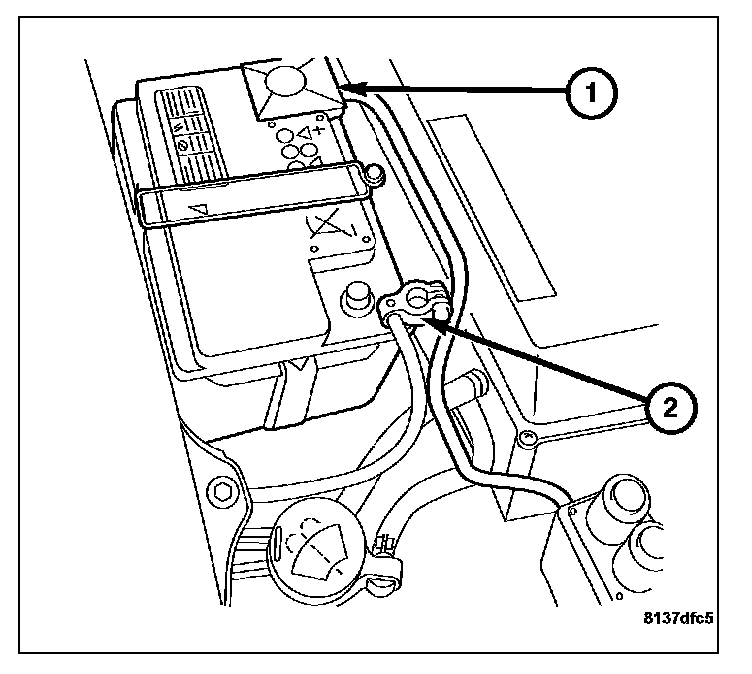 1
2
8137dfc5