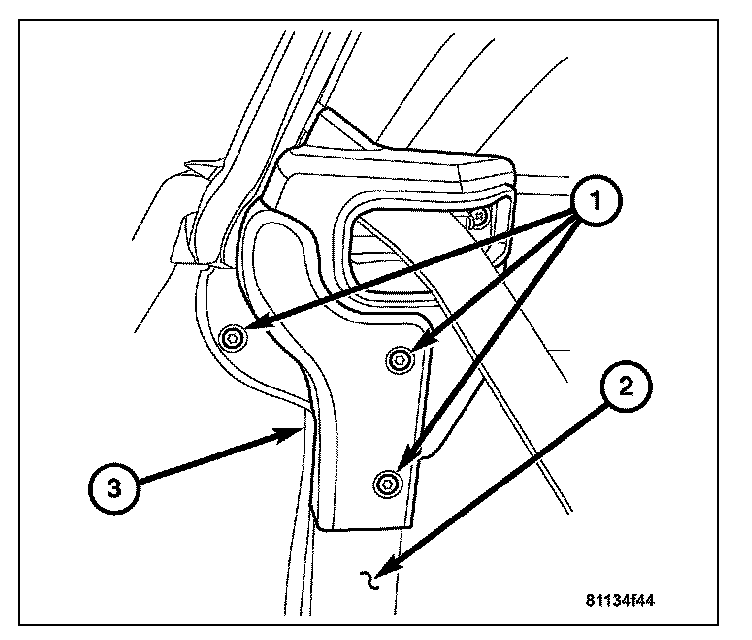 1
2
3
81134f44