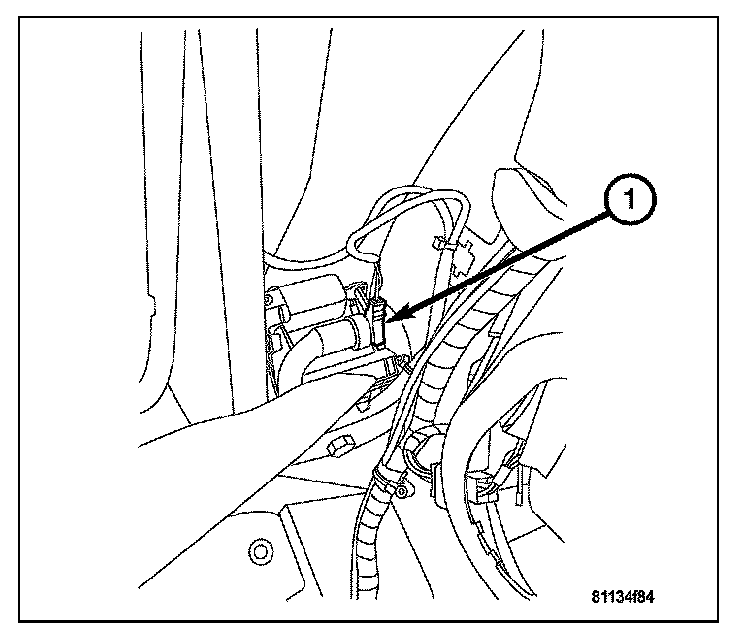 1

81134f84