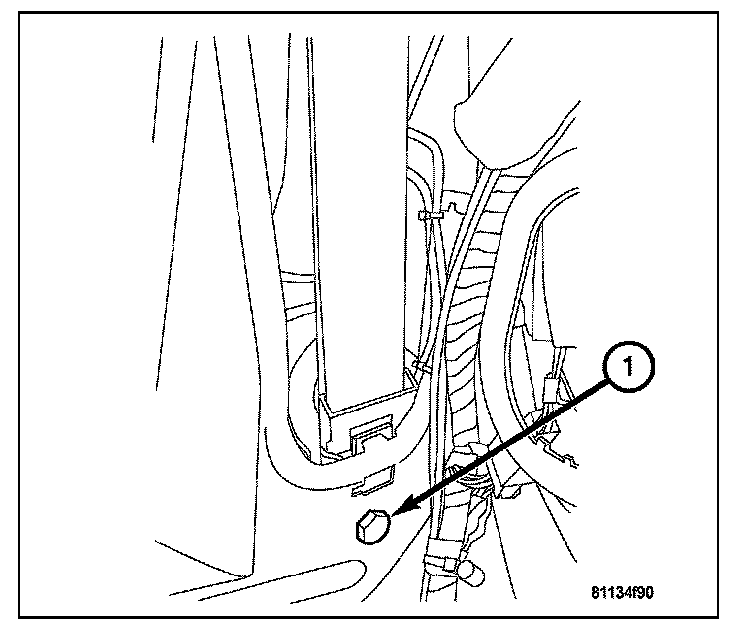 1

81134f90