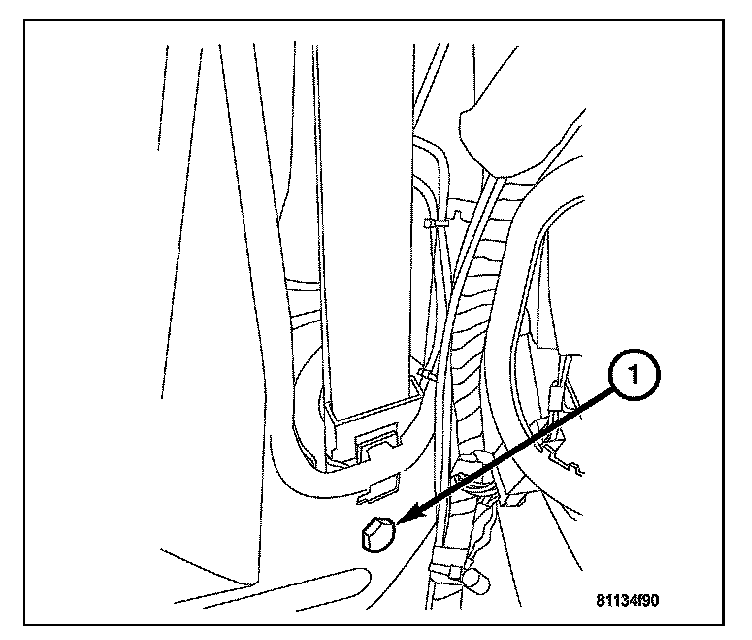 1

81134f90