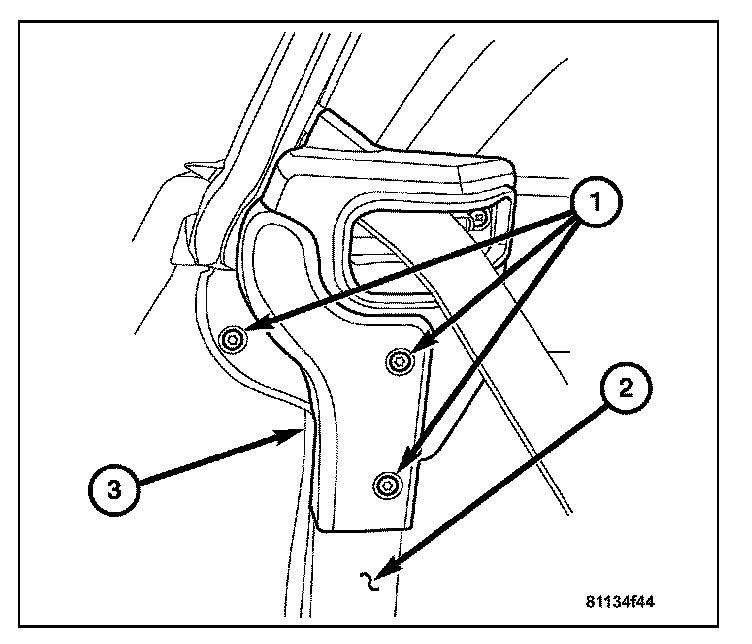 1
2
3
81134f44