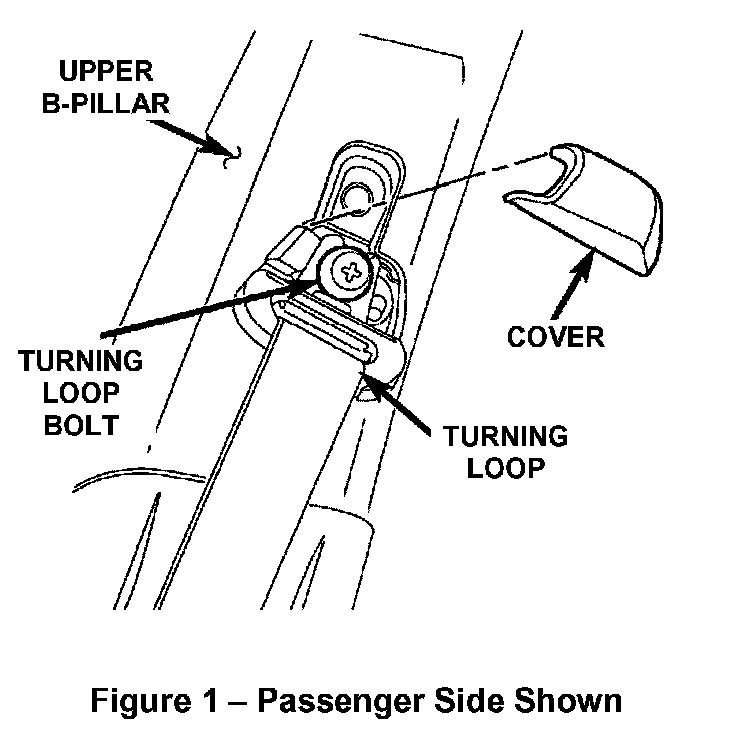 UPPER B-PILLAR

COVER

TURNING LOOP BOLT

TURNING LOOP

Figure 1 – Passenger Side Shown