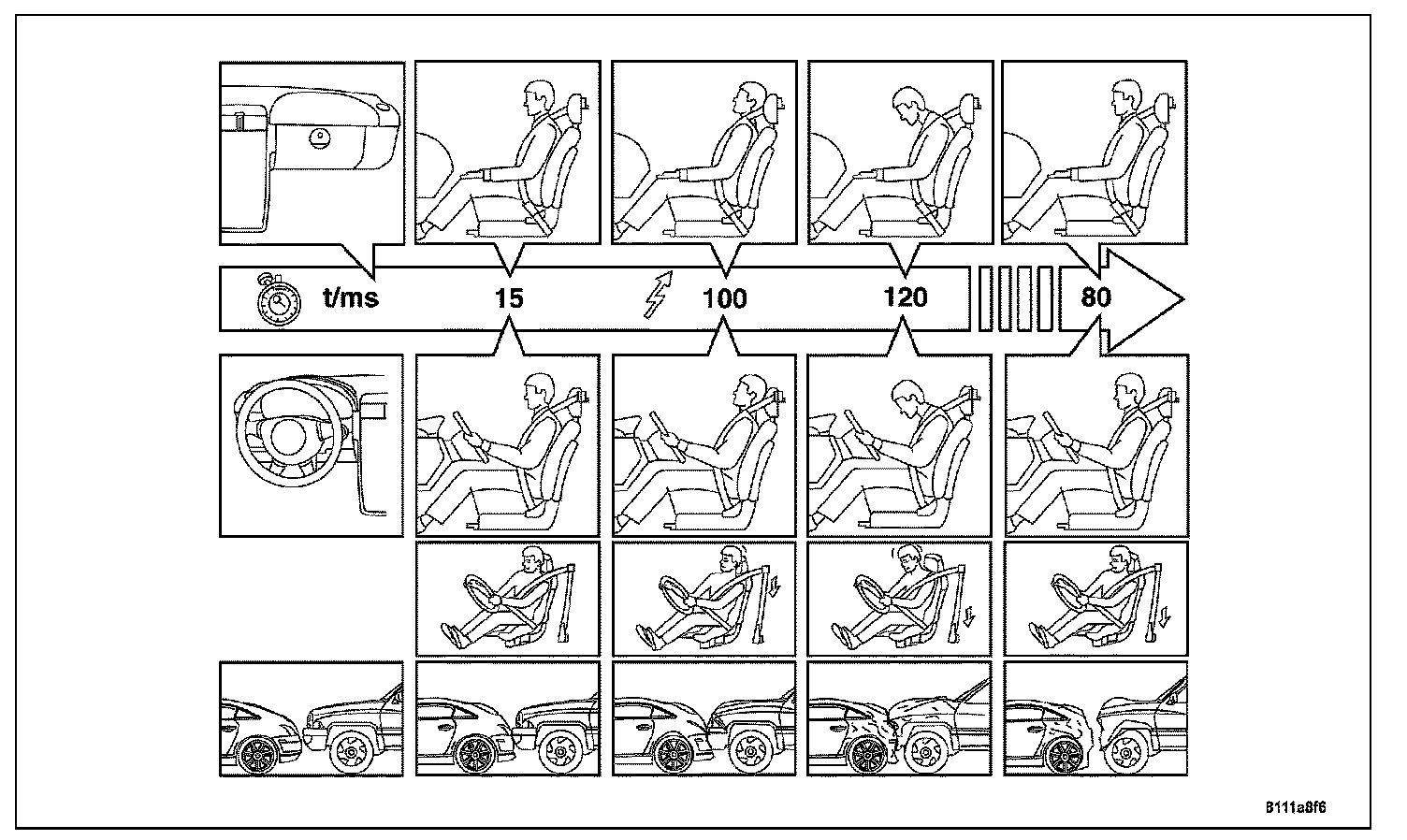 t/ms
15
100
120
80

8111a8f6