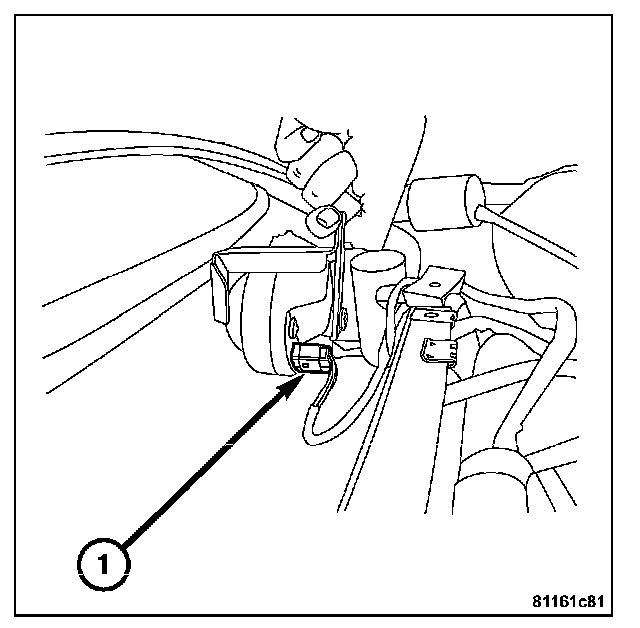 1

81161c81