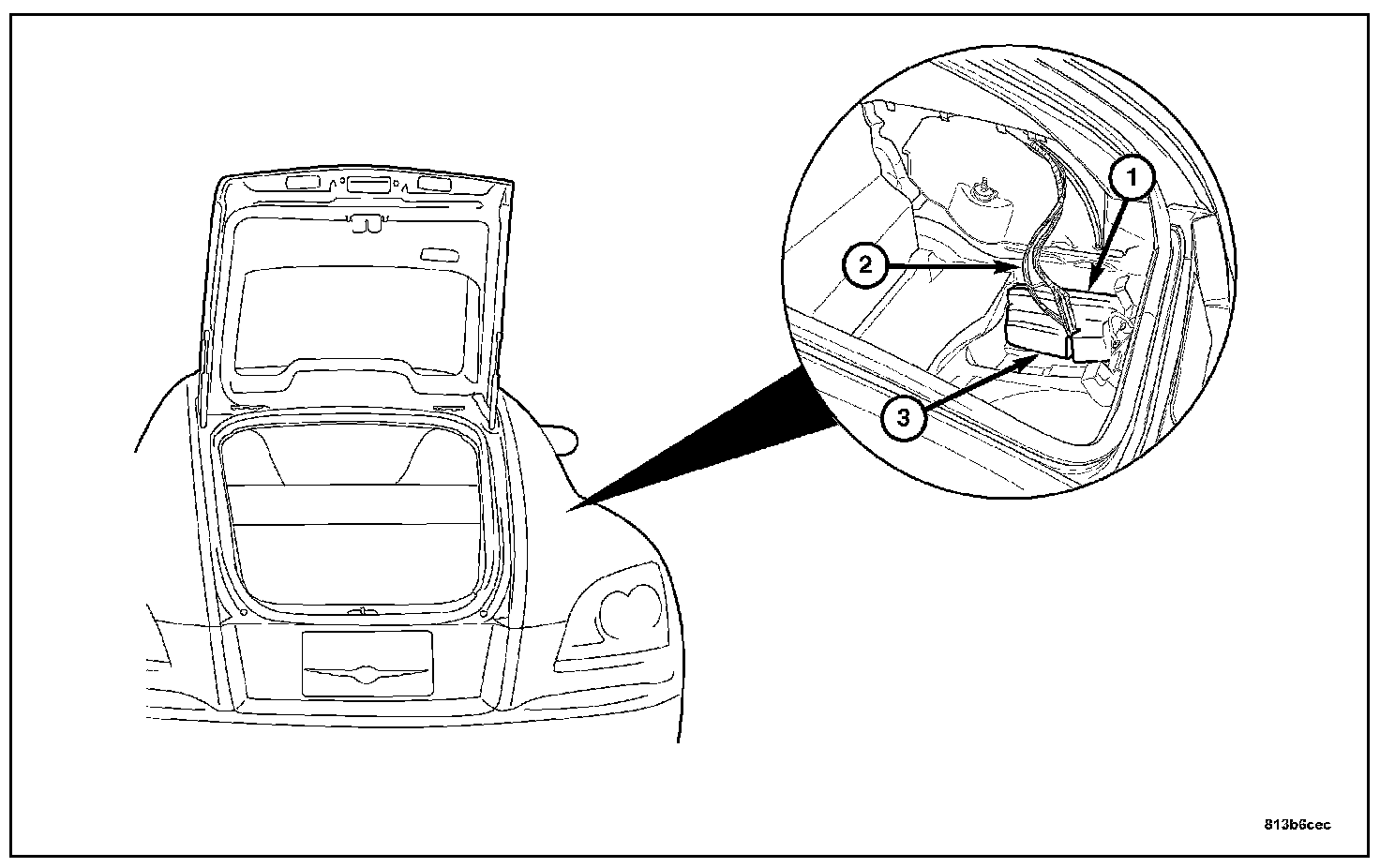 1
2
3
813b6cec