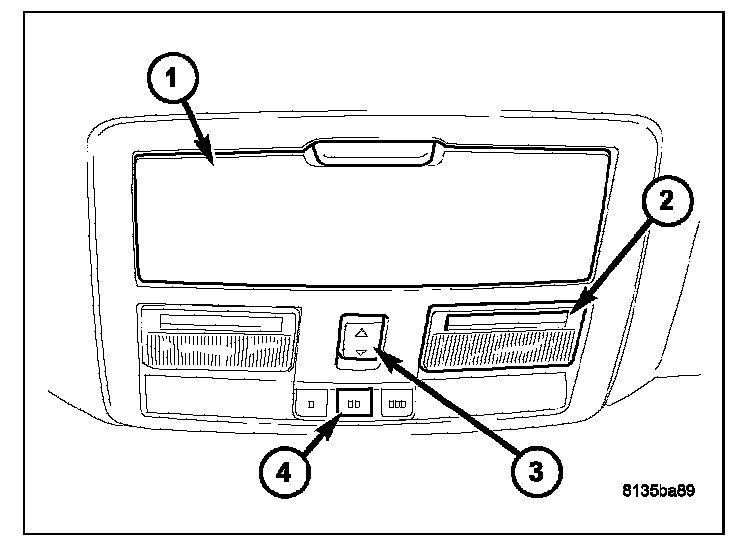 1
2
3
4
8135ba89