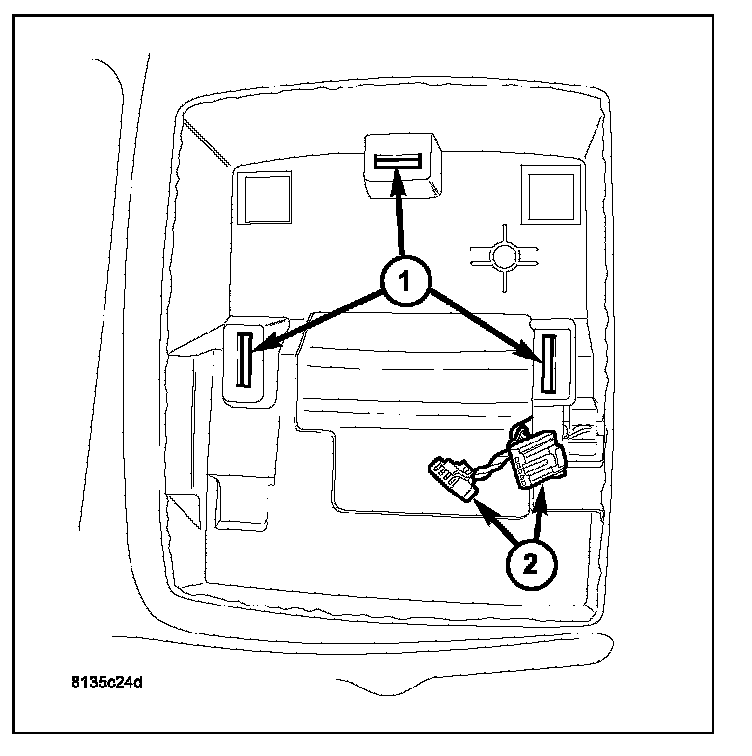 1

2

8135c24d