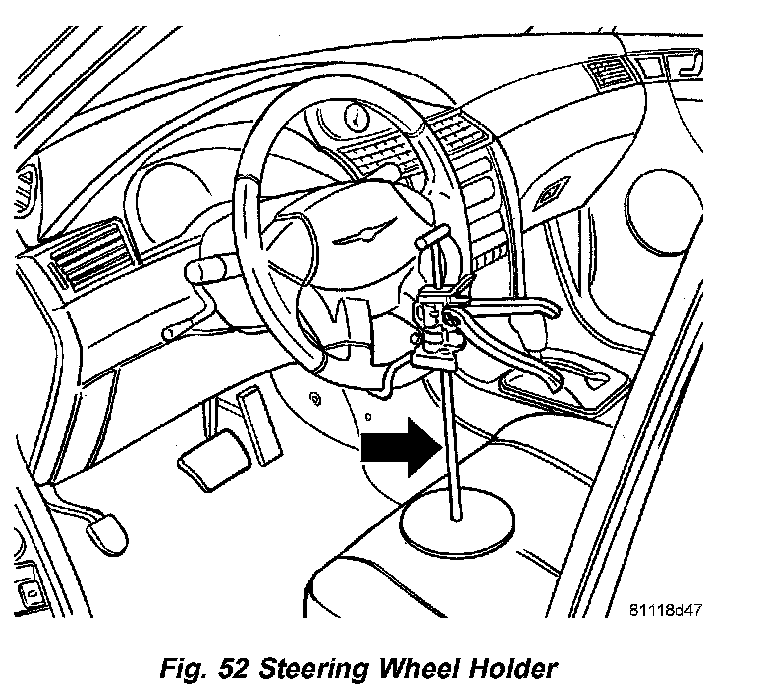 81118d47

Fig. 52 Steering Wheel Holder