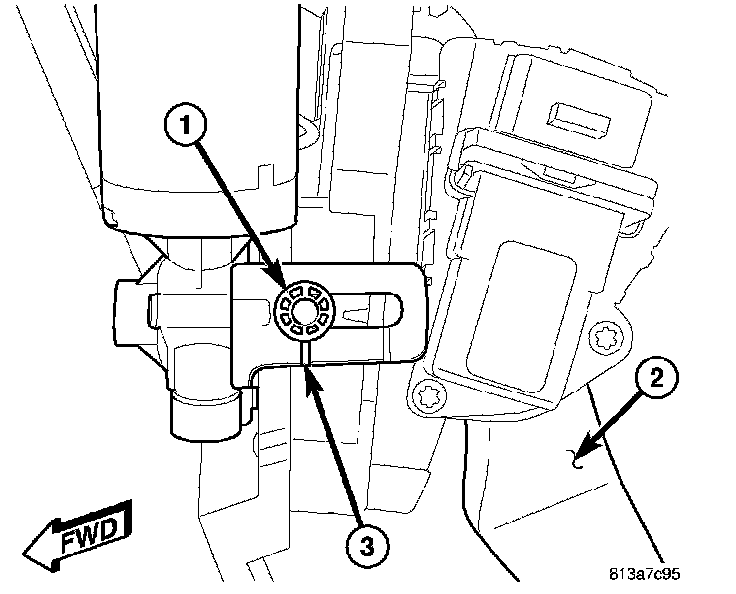 1
2
3
FWD
813a7c95