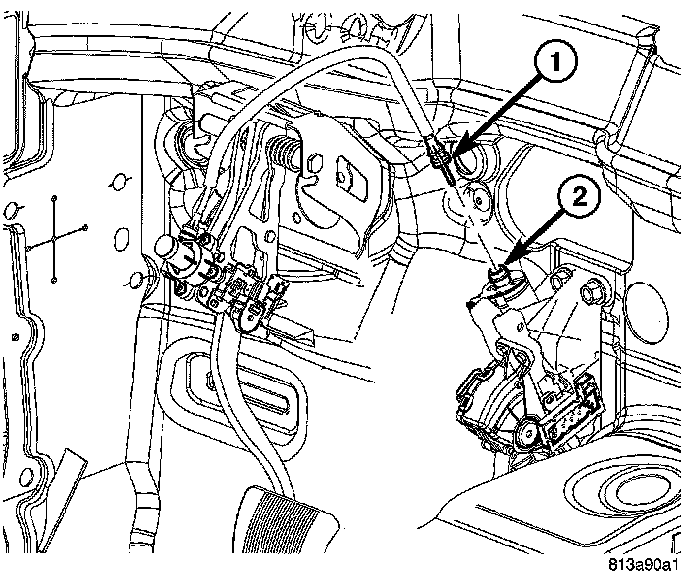 1
2
813a90a1