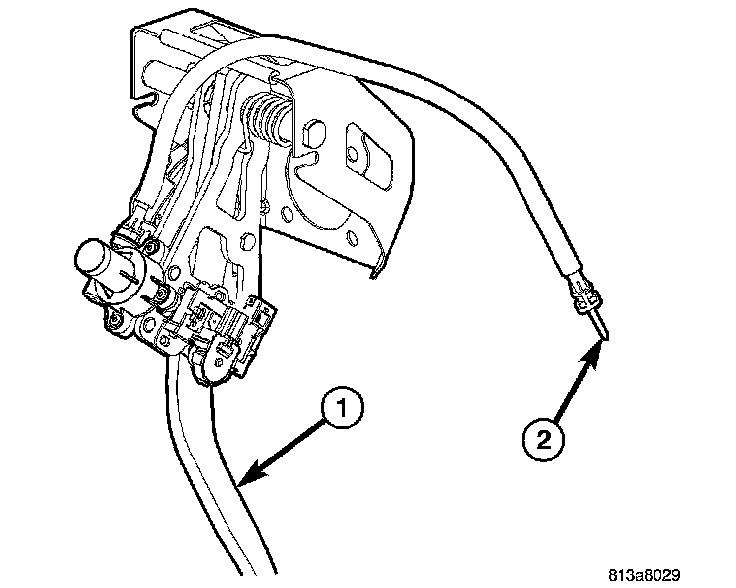 1

2

813a8029