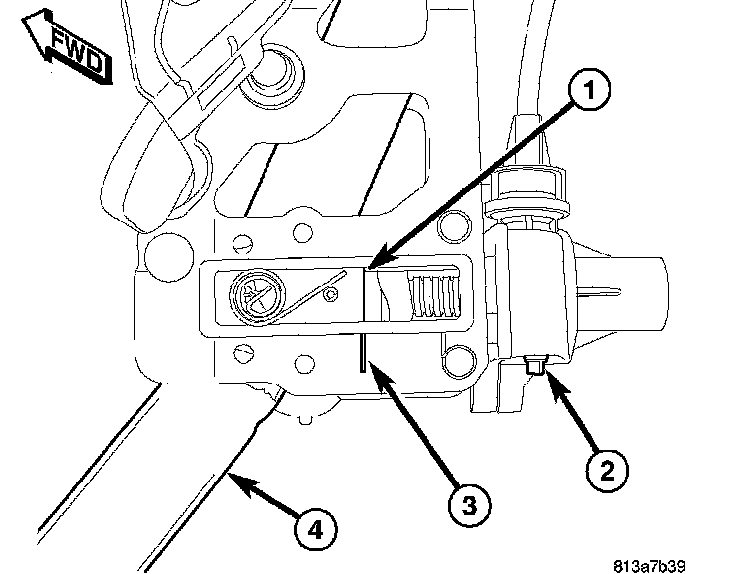 FWD

1

2

3

4

813a7b39