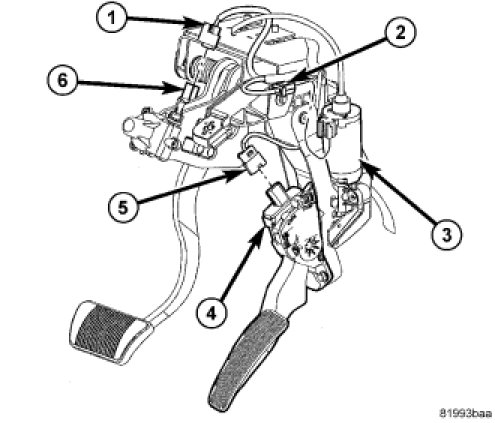 1
2
6
5
3
4
81993baa