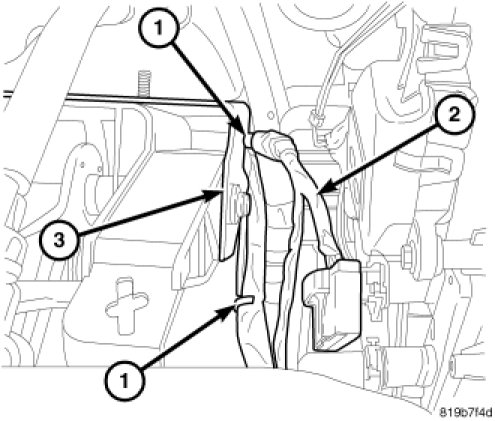 1
2
3
1
819b7f4d