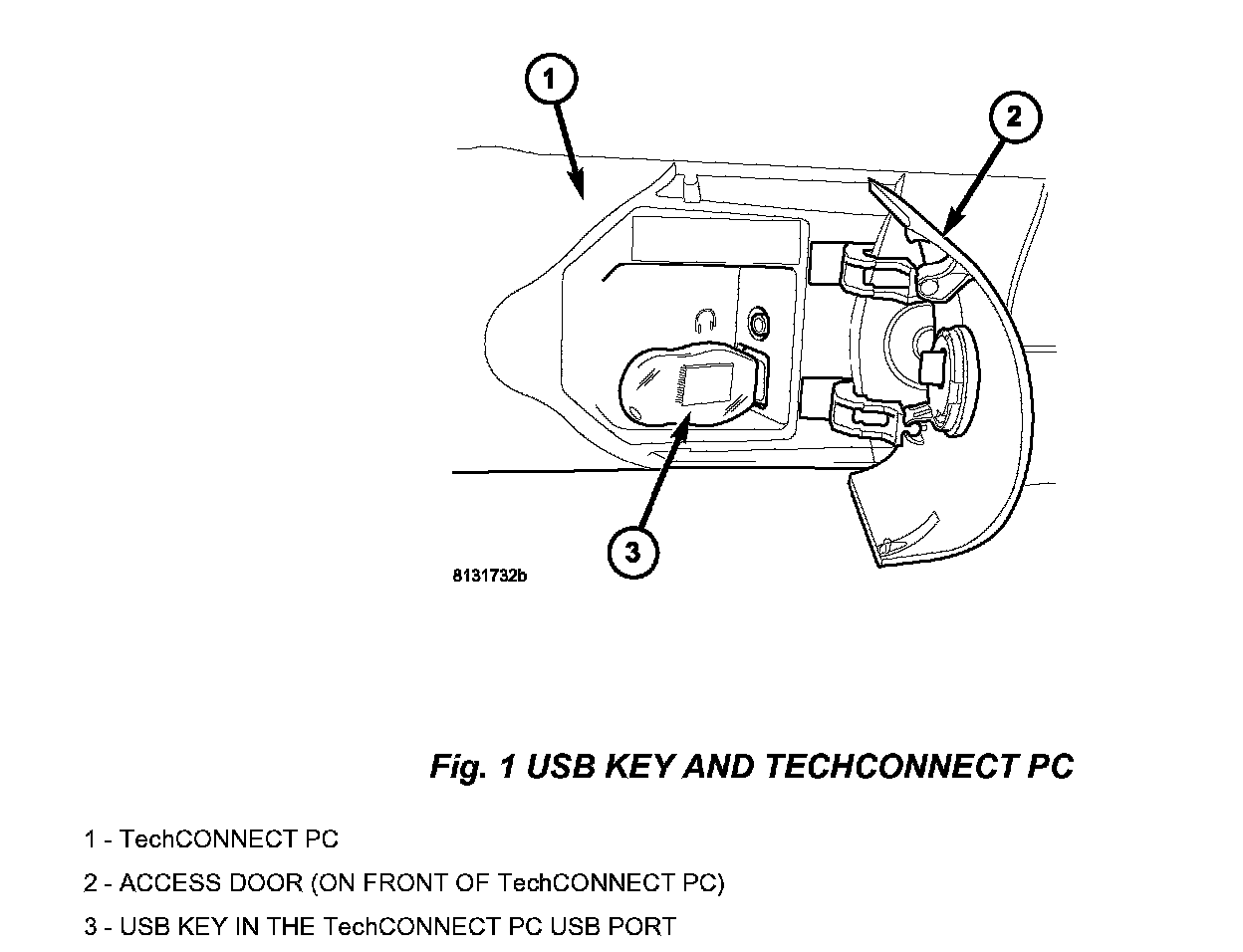 1

2

3

8131732b

Fig. 1 USB KEY AND TECHCONNECT PC

1 - TechCONNECT PC

2 - ACCESS DOOR (ON FRONT OF TechCONNECT PC)

3 - USB KEY IN THE TechCONNECT PC USB PORT