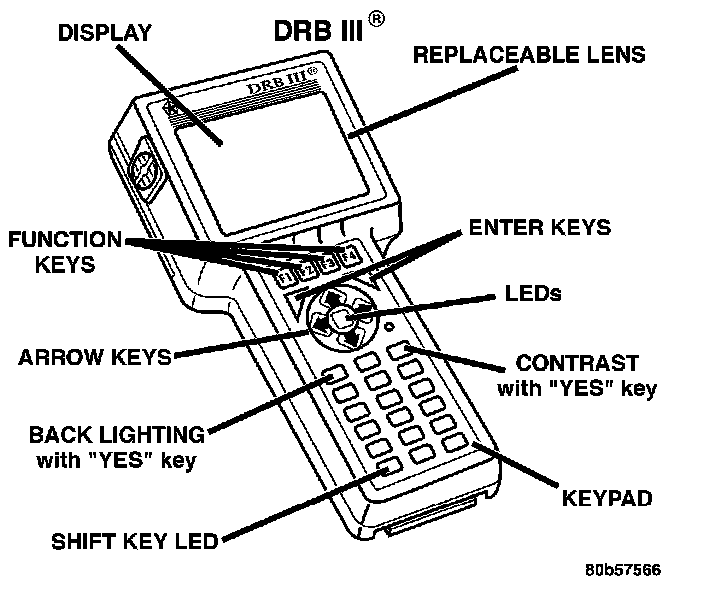 DISPLAY

DRB III®

REPLACEABLE LENS

DRB III®

FUNCTION KEYS

F1 F2 F3 F4

ENTER KEYS

LEDs

ARROW KEYS

CONTRAST with "YES" key

BACK LIGHTING with "YES" key

KEYPAD

SHIFT KEY LED

80b57566