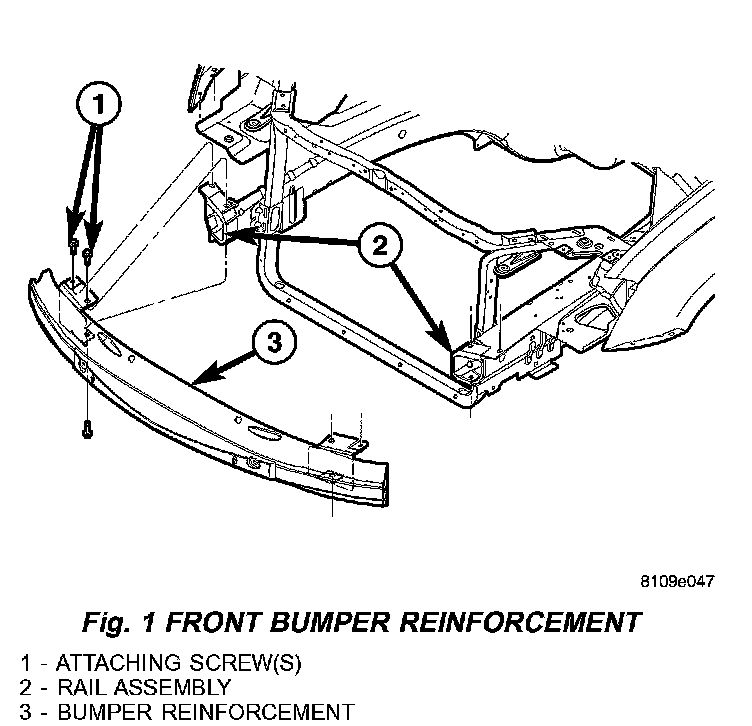 1

2

3

8109e047

Fig. 1 FRONT BUMPER REINFORCEMENT

1 - ATTACHING SCREW(S)
2 - RAIL ASSEMBLY
3 - BUMPER REINFORCEMENT