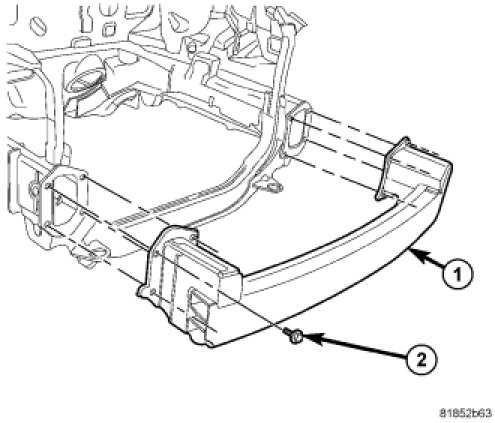 1
2
81852b63