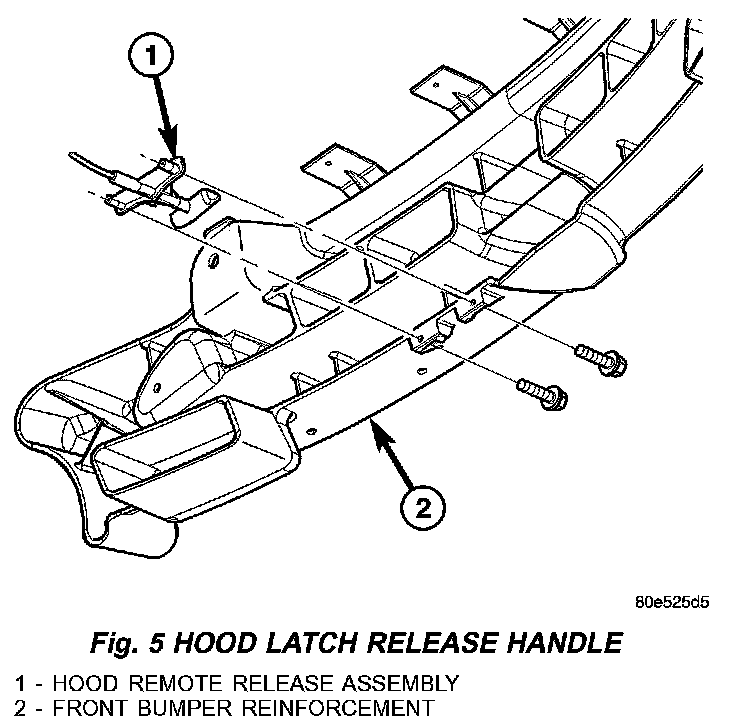 1

2

80e525d5

Fig. 5 HOOD LATCH RELEASE HANDLE

1 - HOOD REMOTE RELEASE ASSEMBLY
2 - FRONT BUMPER REINFORCEMENT