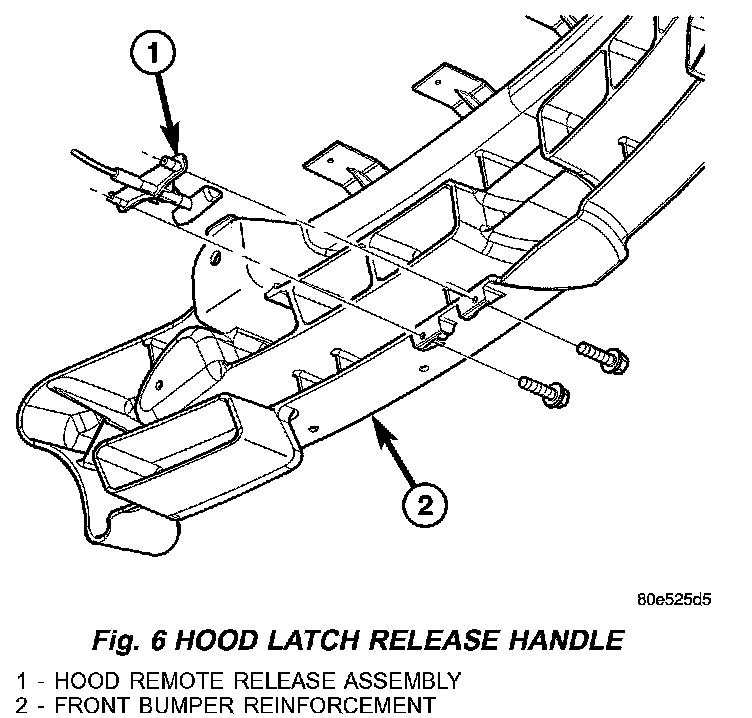 1

2

80e525d5

Fig. 6 HOOD LATCH RELEASE HANDLE

1 - HOOD REMOTE RELEASE ASSEMBLY
2 - FRONT BUMPER REINFORCEMENT