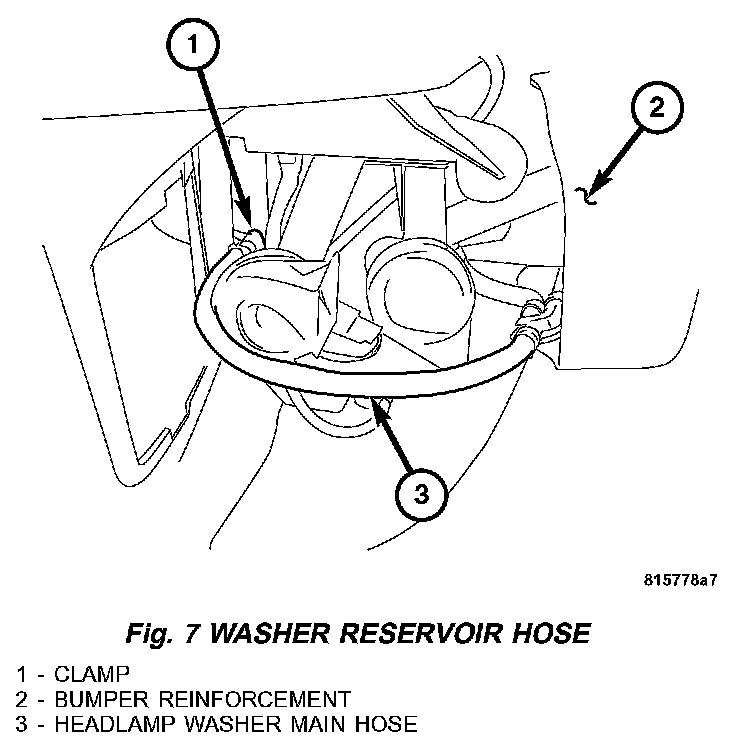 1

2

3

815778a7

Fig. 7 WASHER RESERVOIR HOSE

1 - CLAMP
2 - BUMPER REINFORCEMENT
3 - HEADLAMP WASHER MAIN HOSE