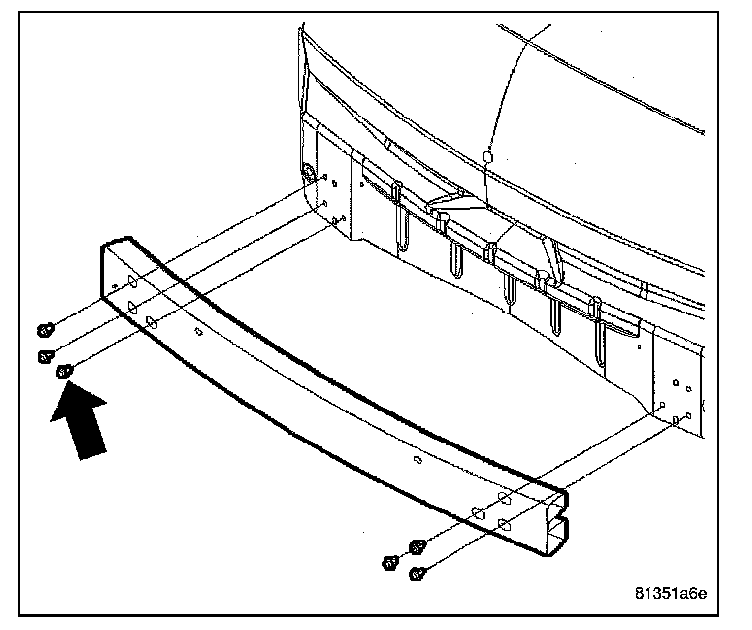 81351a6e