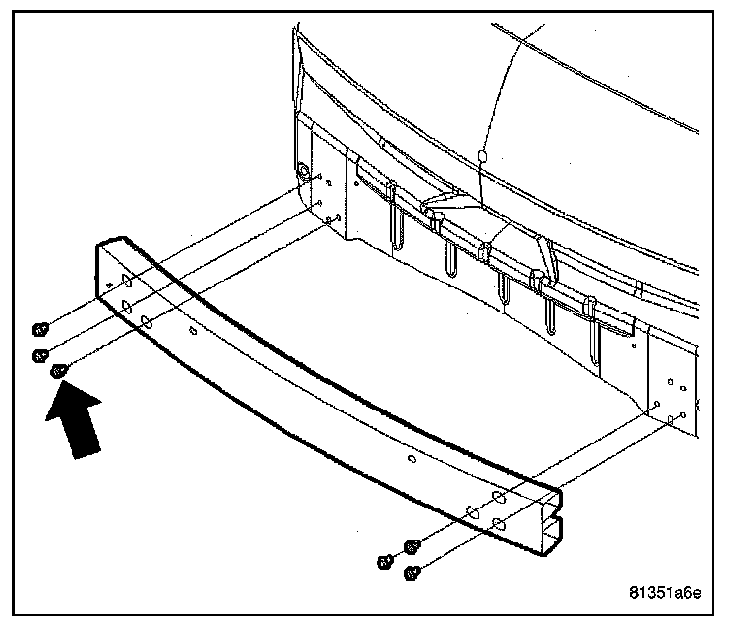 81351a6e