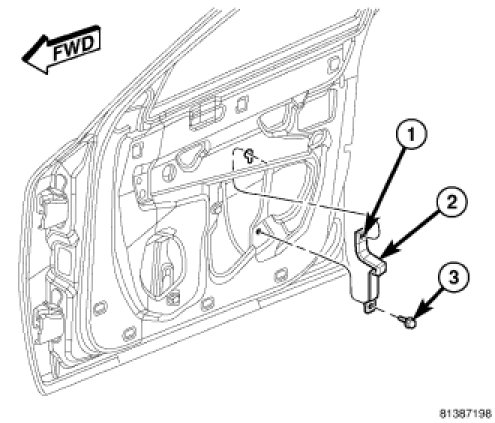 FWD

1

2

3

81387198