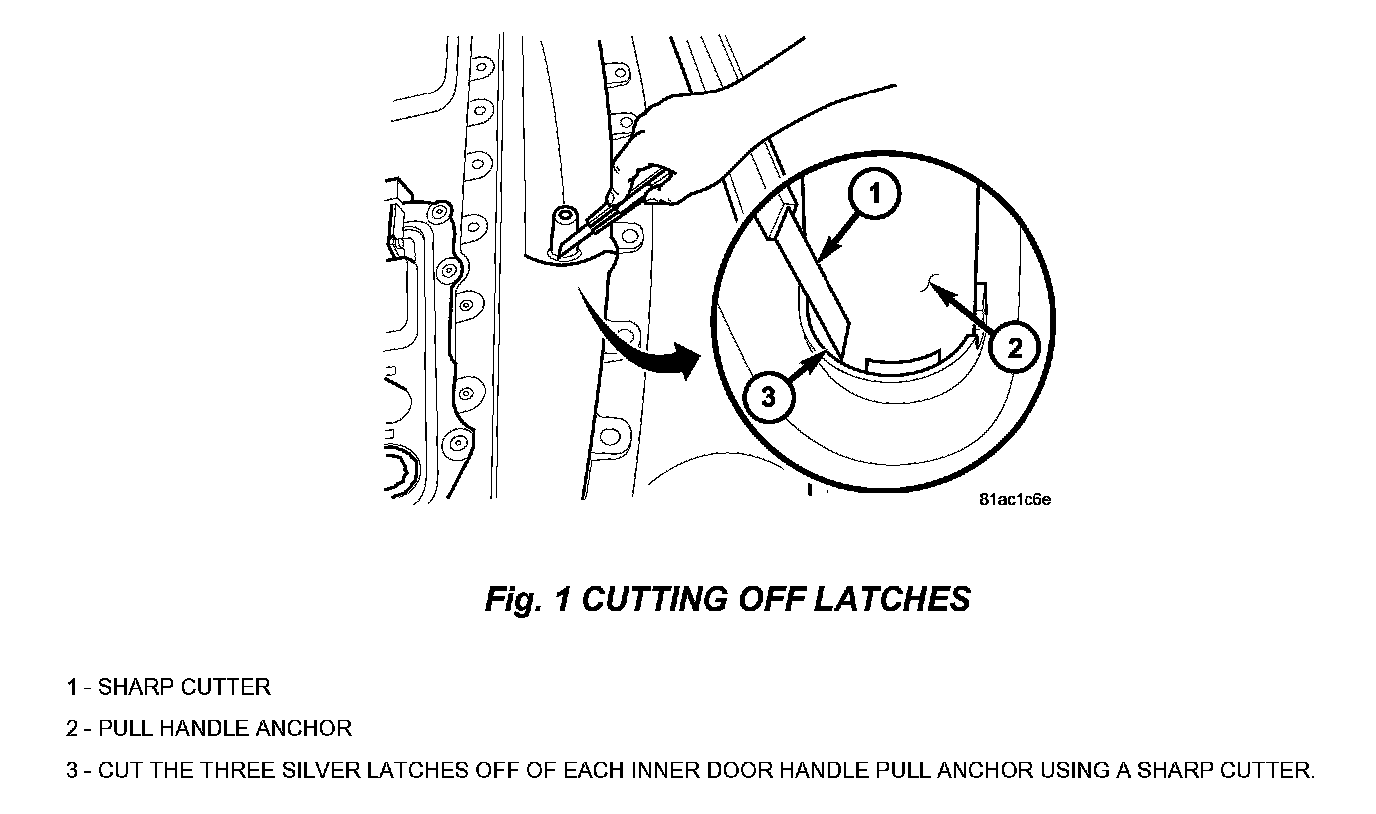 1

2

3

81ac1c6e

Fig. 1 CUTTING OFF LATCHES

1 - SHARP CUTTER

2 - PULL HANDLE ANCHOR

3 - CUT THE THREE SILVER LATCHES OFF OF EACH INNER DOOR HANDLE PULL ANCHOR USING A SHARP CUTTER.