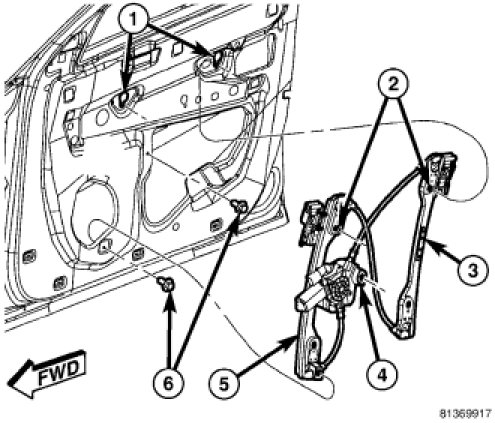 1
2
3
4
5
6
FWD
81369917