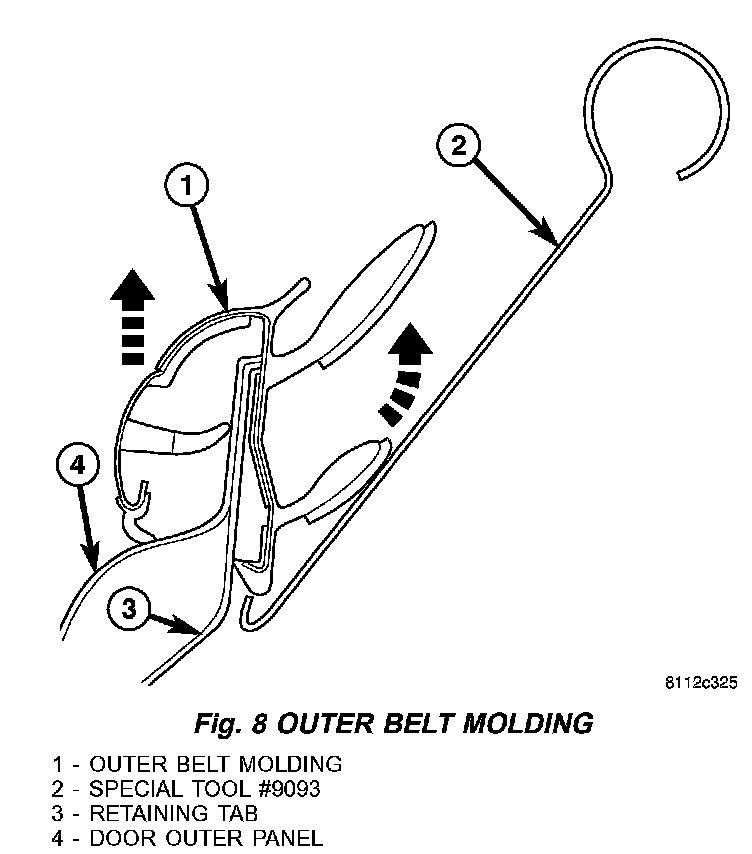 2

1

4

3

8112c325

Fig. 8 OUTER BELT MOLDING

1 - OUTER BELT MOLDING
2 - SPECIAL TOOL #9093
3 - RETAINING TAB
4 - DOOR OUTER PANEL