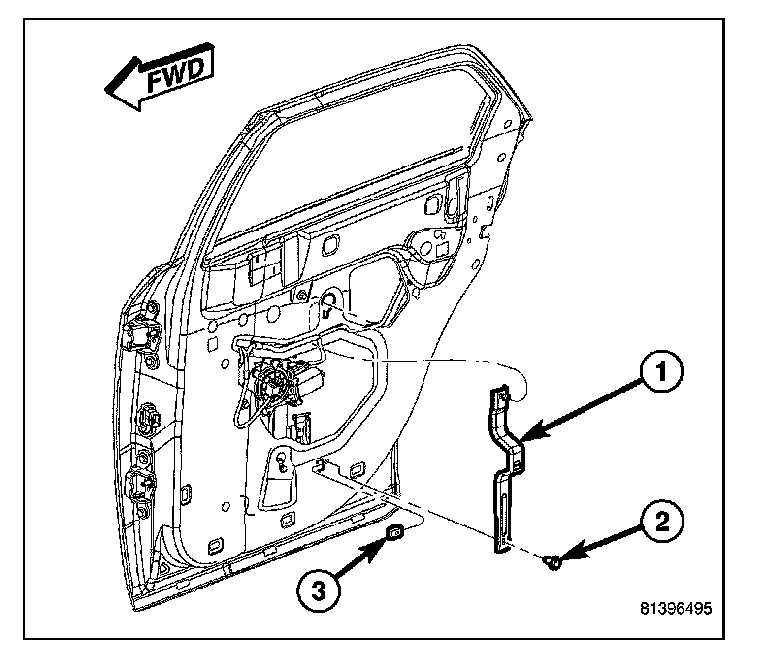 FWD

1

2

3

81396495