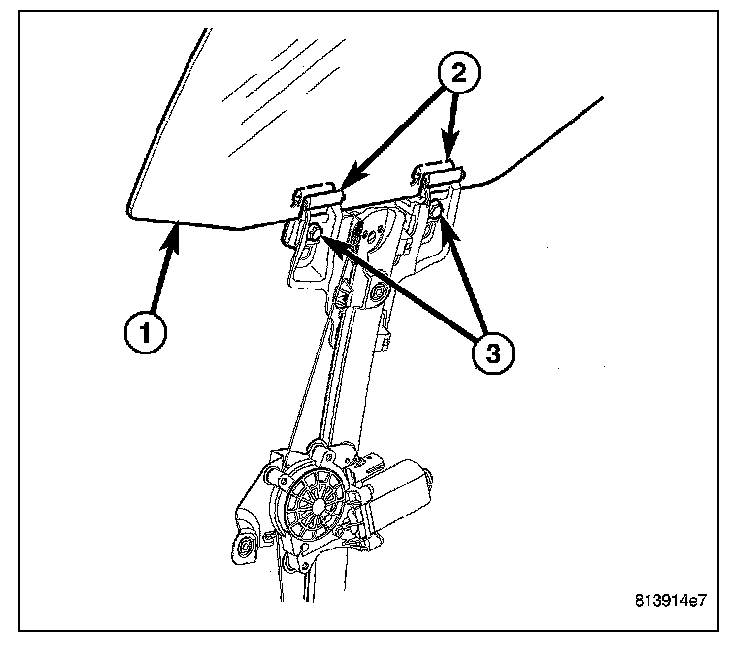 2
1
3
813914e7