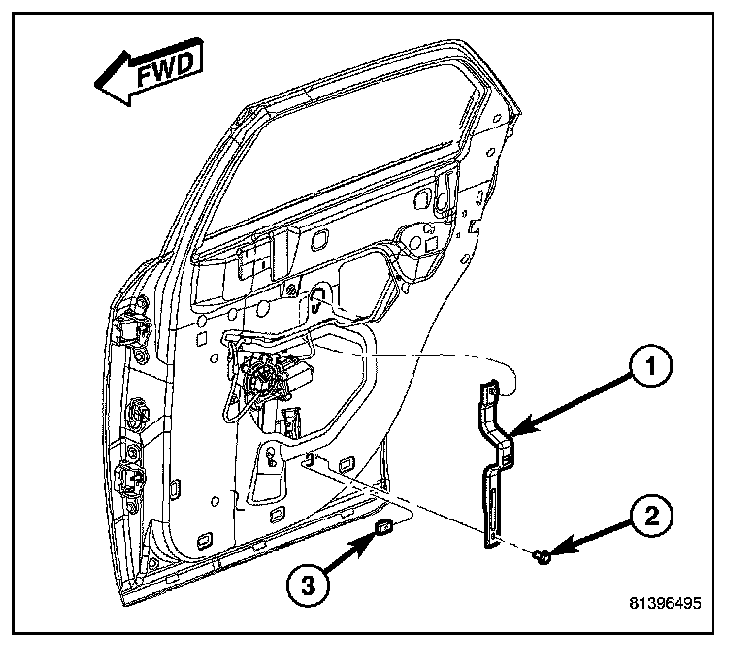 FWD

1

2

3

81396495