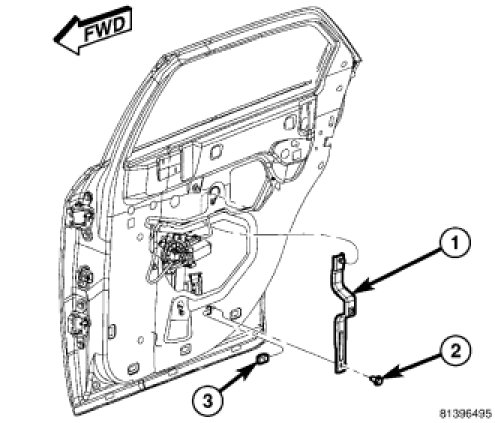 FWD

1

2

3

81396495