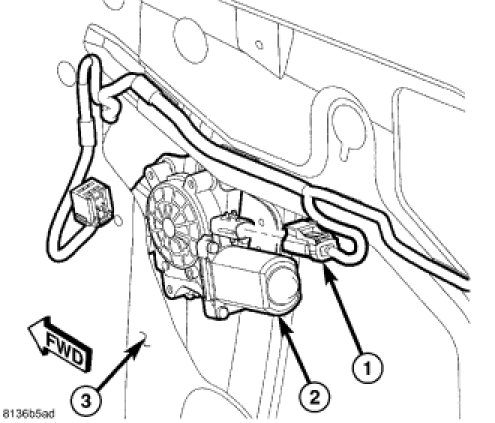 FWD
1
2
3
8136b5ad