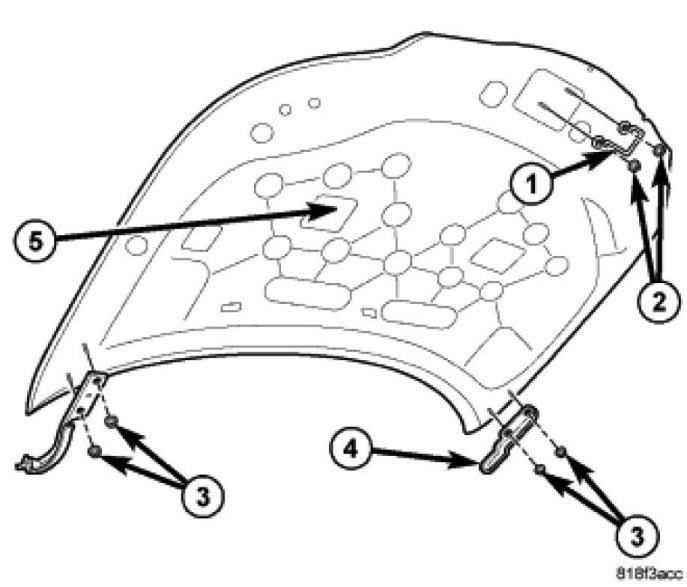 1
5
2
4
3
3
818f3acc