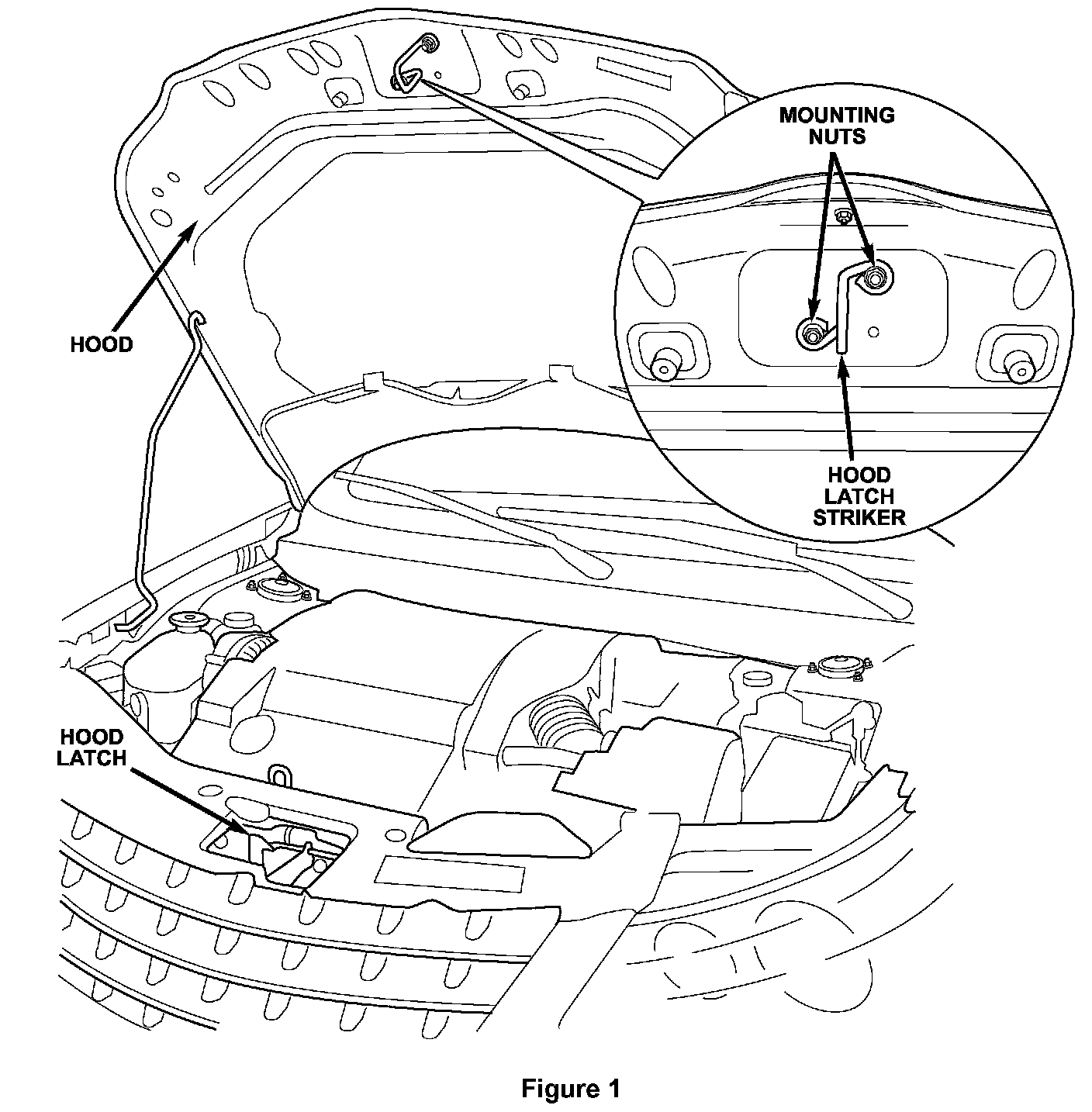 MOUNTING NUTS

HOOD

HOOD LATCH STRIKER

HOOD LATCH

Figure 1