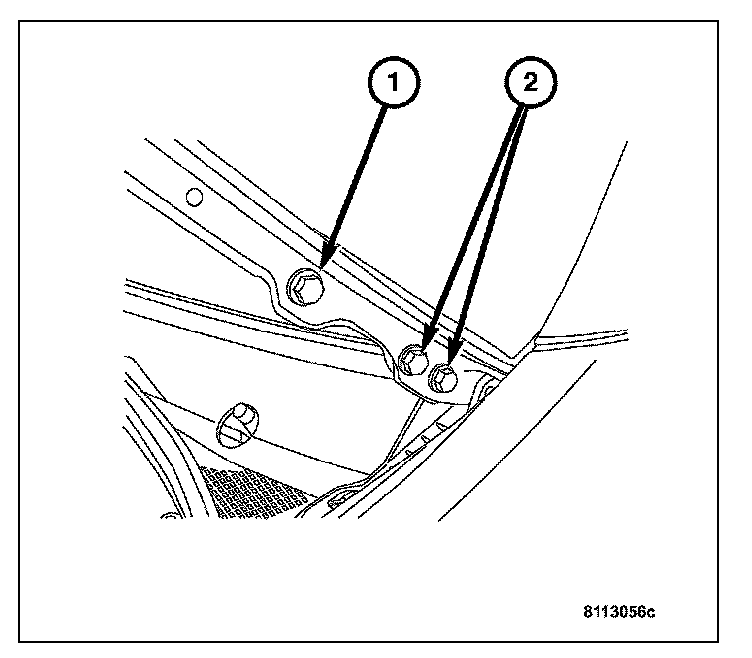 1
2
8113056c