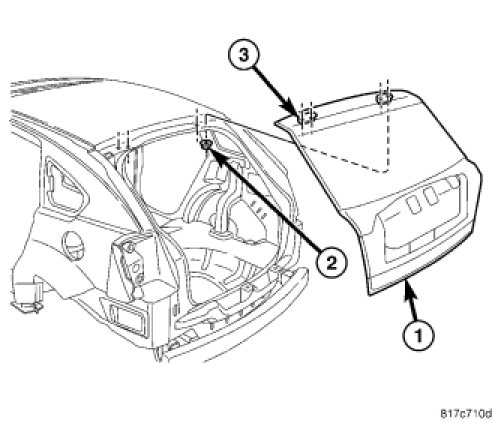 3
2
1
817c710d